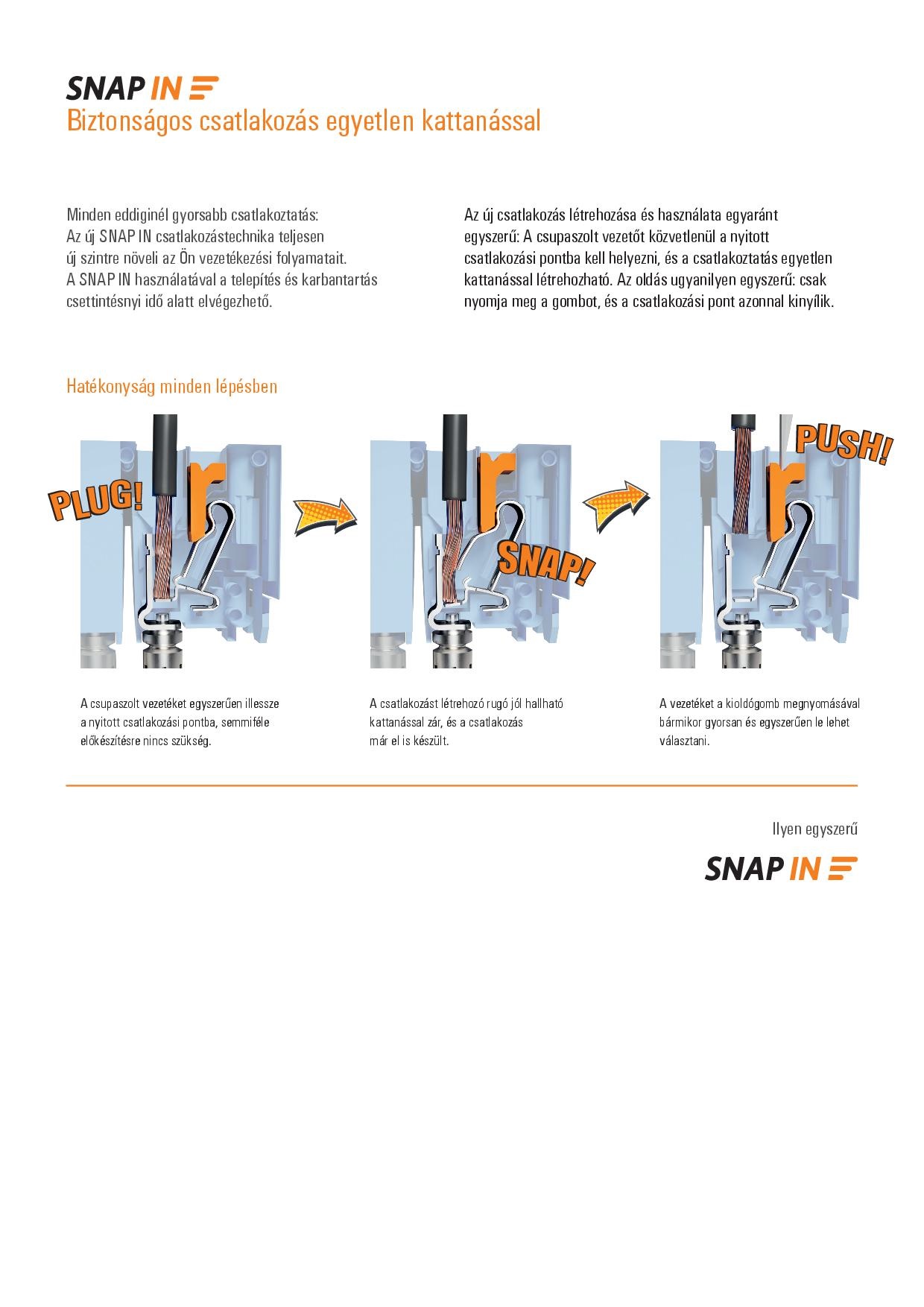 SNAP IN

Biztonságos csatlakozás egyetlen kattanással

Minden eddiginél gyorsabb csatlakoztatás: Az új SNAP IN csatlakozástechnika teljesen új szintre növeli az Ön vezetékezési folyamatait. A SNAP IN használatával a telepítés és karbantartás csettintésnyi idő alatt elvégezhető.

Az új csatlakozás létrehozása és használata egyaránt egyszerű: A csupaszolt vezetőt közvetlenül a nyitott csatlakozási pontba kell helyezni, és a csatlakoztatás egyetlen kattanással létrehozható. Az oldás ugyanilyen egyszerű: csak nyomja meg a gombot, és a csatlakozási pont azonnal kinyílik.

Hatékonyság minden lépésben

PLUG!

SNAP!

PUSH!

A csupaszolt vezetéket egyszerűen illessze a nyitott csatlakozási pontba, semmiféle előkészítésre nincs szükség.

A csatlakozást létrehozó rugó jól hallható kattanással zár, és a csatlakozás már el is készült.

A vezetéket a kioldógomb megnyomásával bármikor gyorsan és egyszerűen le lehet választani.

Ilyen egyszerű

SNAP IN